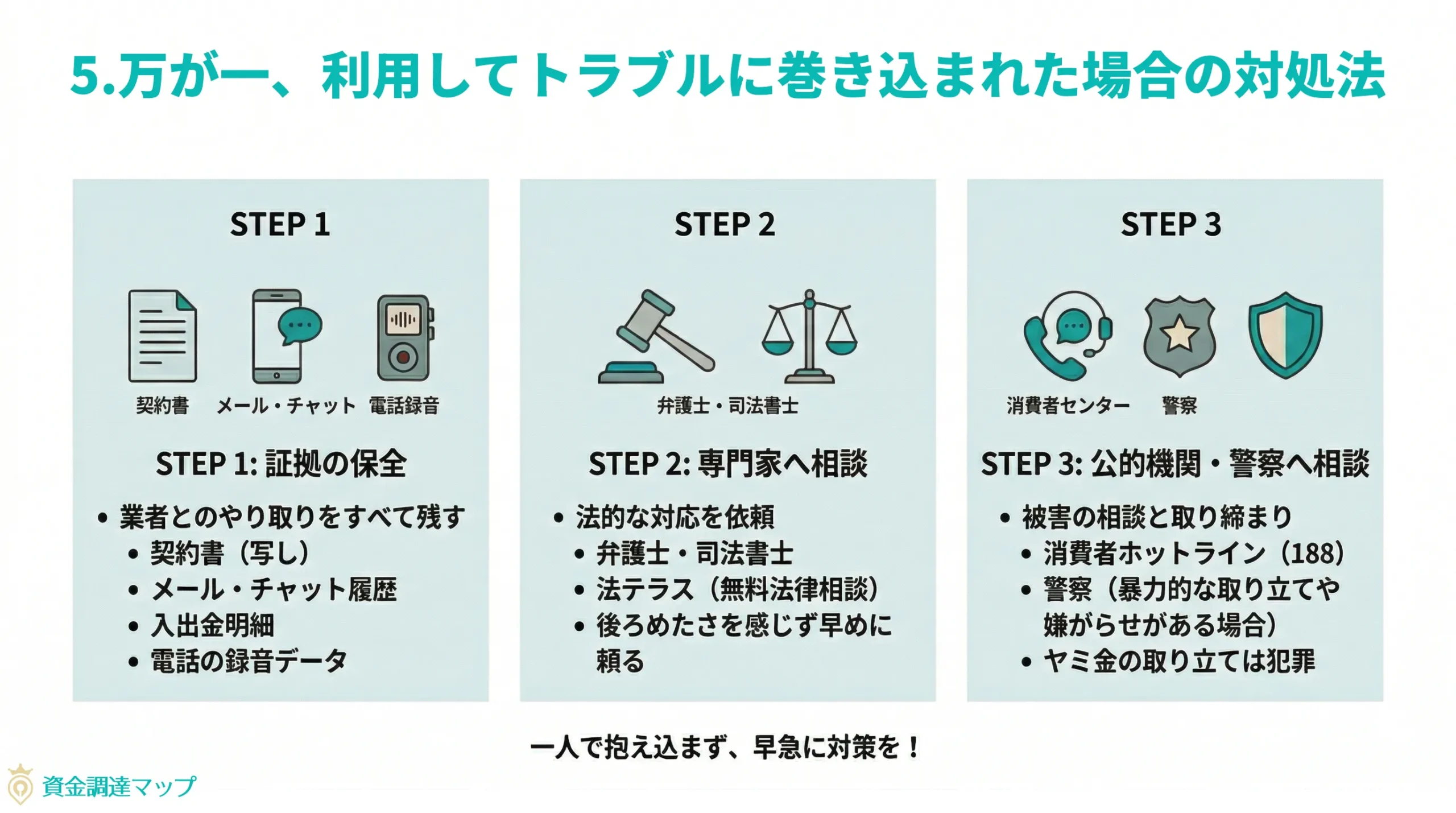 5.万が一、利用してトラブルに巻き込まれた場合の対処法

STEP 1

契約書 メール・チャット 電話録音

STEP 1: 証拠の保全

• 業者とのやり取りをすべて残す
  • 契約書（写し）
  • メール・チャット履歴
  • 入出金明細
  • 電話の録音データ

STEP 2

弁護士・司法書士

STEP 2: 専門家へ相談

• 法的な対応を依頼
  • 弁護士・司法書士
  • 法テラス（無料法律相談）
  • 後ろめたさを感じず早めに頼る

STEP 3

消費者センター 警察

STEP 3: 公的機関・警察へ相談

• 被害の相談と取り締まり
  • 消費者ホットライン（188）
  • 警察（暴力的な取り立てや嫌がらせがある場合）
  • ヤミ金の取り立ては犯罪

一人で抱え込まず、早急に対策を！

資金調達マップ