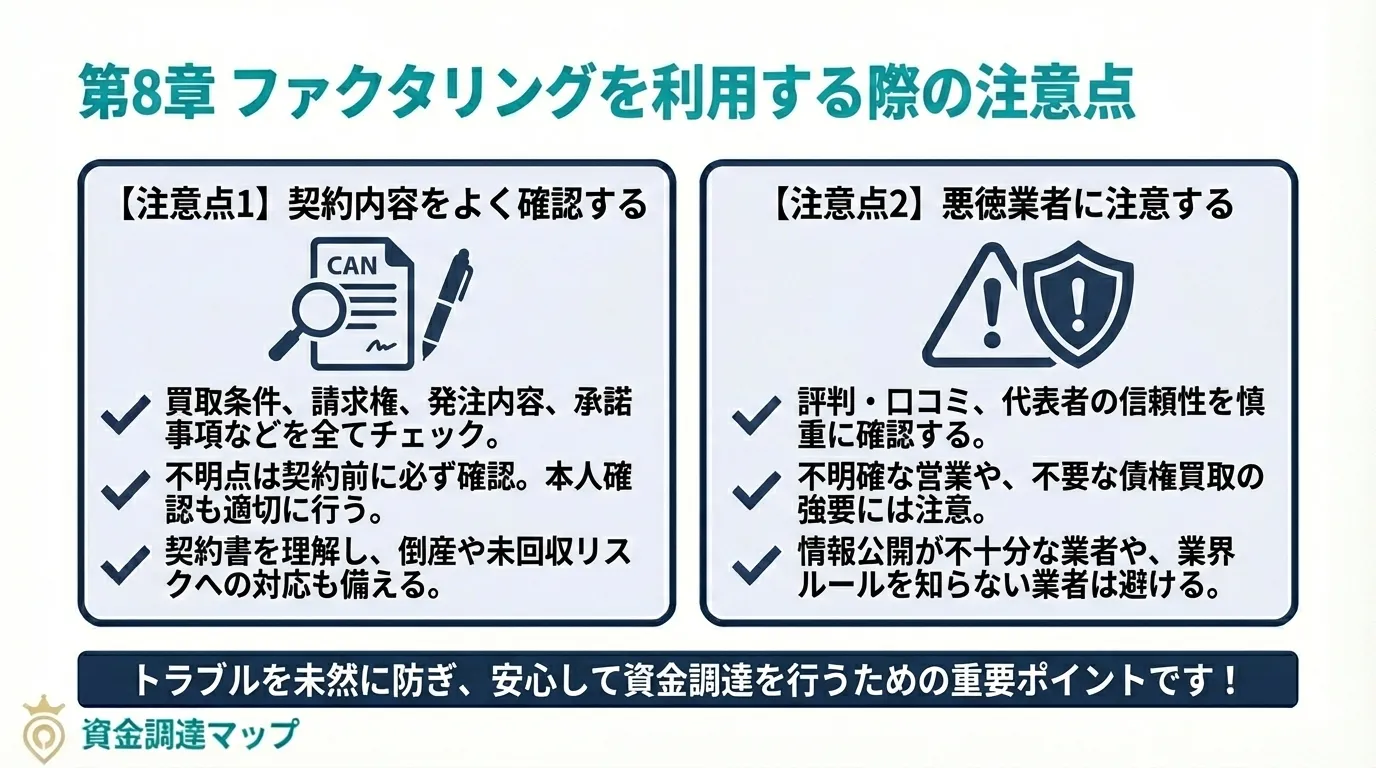 第8章 ファクタリングを利用する際の注意点

【注意点1】契約内容をよく確認する

CAN

買取条件、請求権、発注内容、承諾事項などを全てチェック。

不明点は契約前に必ず確認。本人確認も適切に行う。

契約書を理解し、倒産や未回収リスクへの対応も備える。

【注意点2】悪徳業者に注意する

評判・口コミ、代表者の信頼性を慎重に確認する。

不明確な営業や、不要な債権買取の強要には注意。

情報公開が不十分な業者や、業界ルールを知らない業者は避ける。

トラブルを未然に防ぎ、安心して資金調達を行うための重要ポイントです！

資金調達マップ