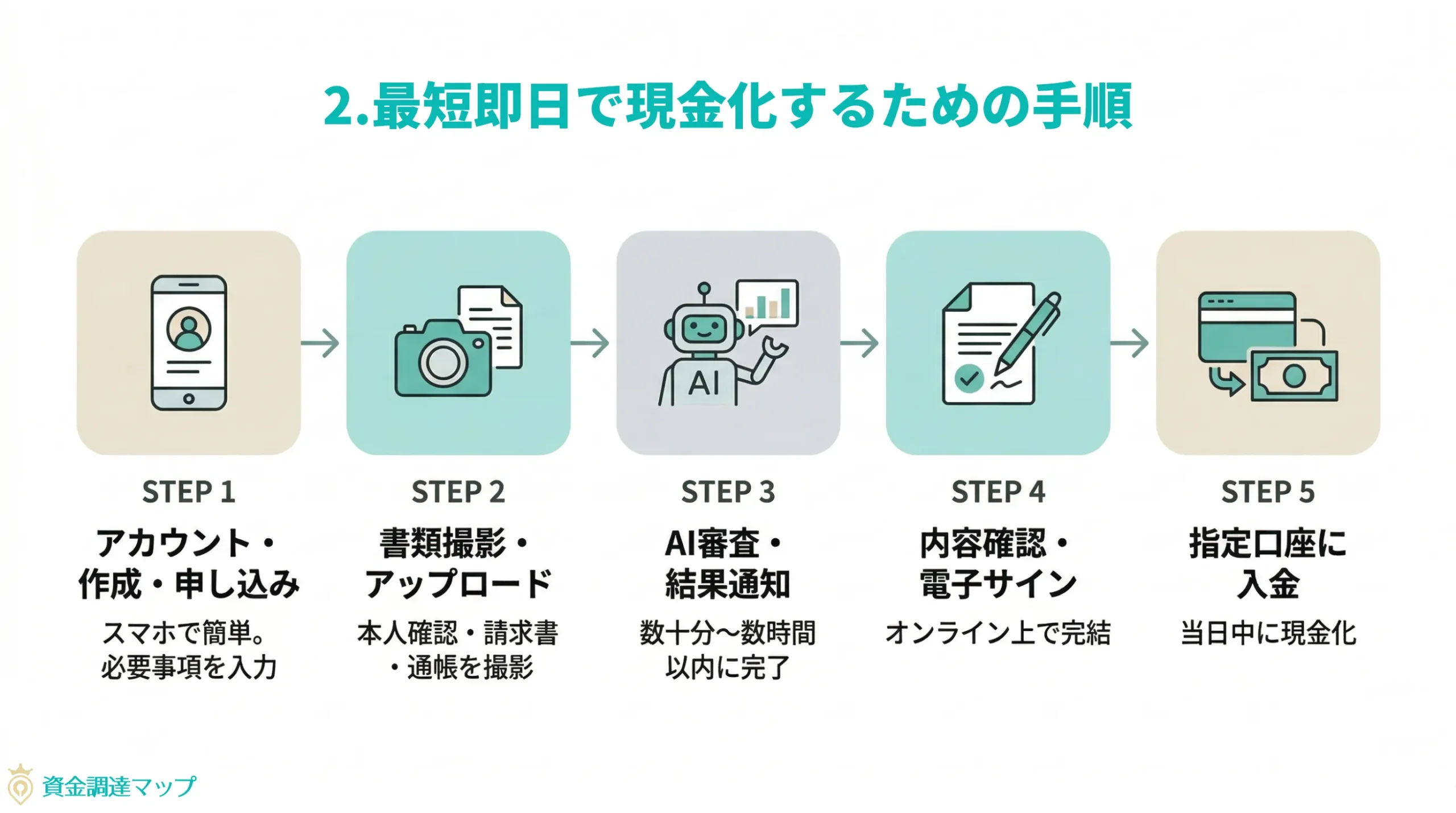 2.最短即日で現金化するための手順

AI

STEP 1
アカウント・作成・申し込み
スマホで簡単。必要事項を入力

STEP 2
書類撮影・アップロード
本人確認・請求書・通帳を撮影

STEP 3
AI審査・結果通知
数十分〜数時間以内に完了

STEP 4
内容確認・電子サイン
オンライン上で完結

STEP 5
指定口座に入金
当日中に現金化

資金調達マップ