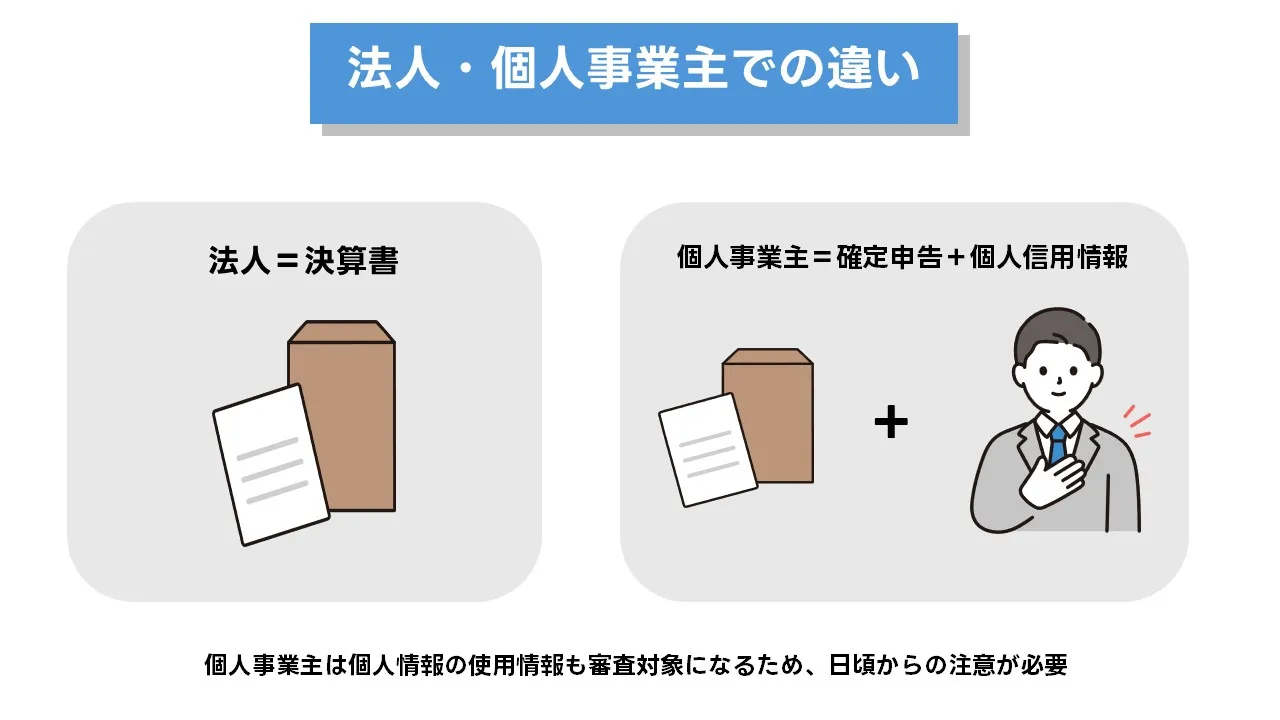 法人・個人事業主での違い

法人＝決算書

個人事業主＝確定申告＋個人信用情報

＋

個人事業主は個人情報の使用情報も審査対象になるため、日頃からの注意が必要