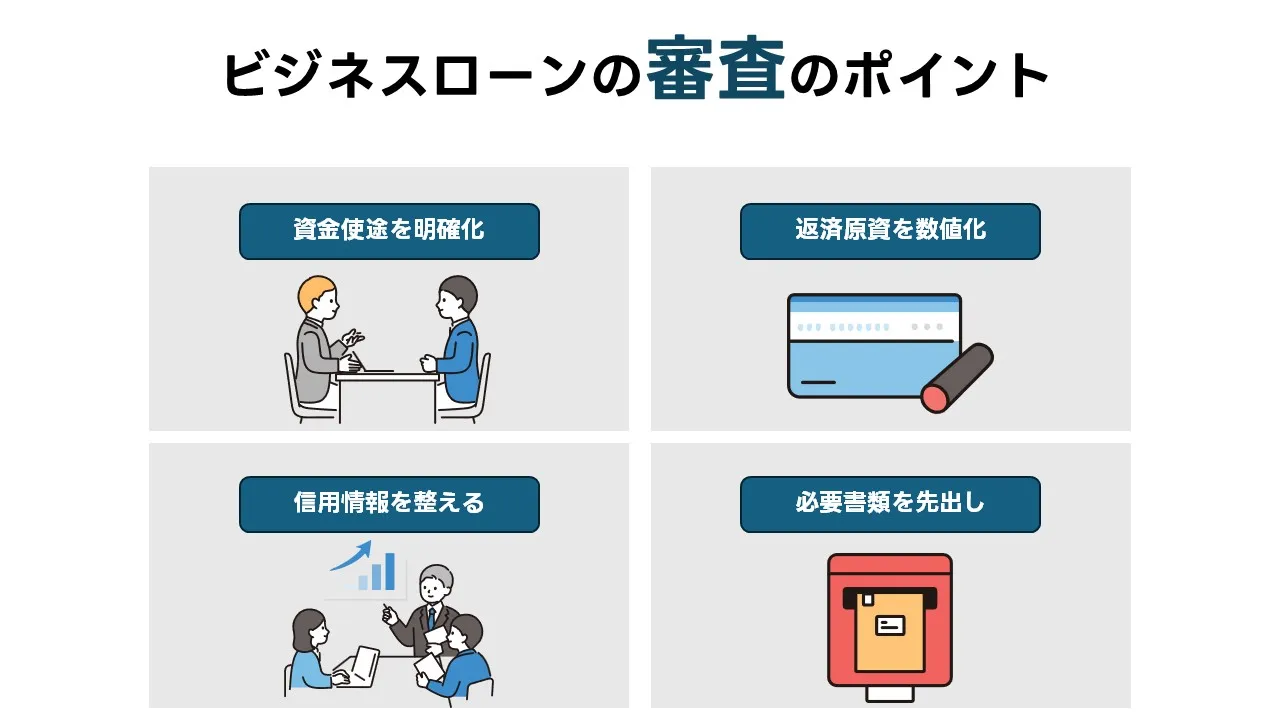 ビジネスローンの審査のポイント

資金使途を明確化

返済原資を数値化

信用情報を整える

必要書類を先出し